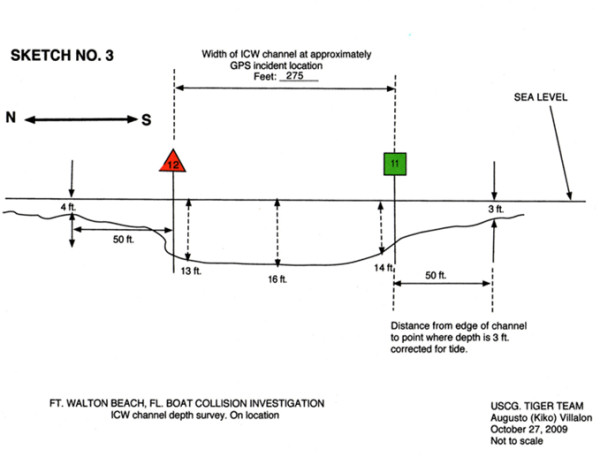 SKETCH NO. 3

Width of ICW channel at approximately GPS incident location Feet: 275

SEA LEVEL

N S

12

11

4 ft.

3 ft.

50 ft.

13 ft.

16 ft.

14 ft.

50 ft.

Distance from edge of channel to point where depth is 3 ft. corrected for tide.

FT. WALTON BEACH, FL. BOAT COLLISION INVESTIGATION
ICW channel depth survey. On location

USCG. TIGER TEAM
Augusto (Kiko) Villalon
October 27, 2009
Not to scale